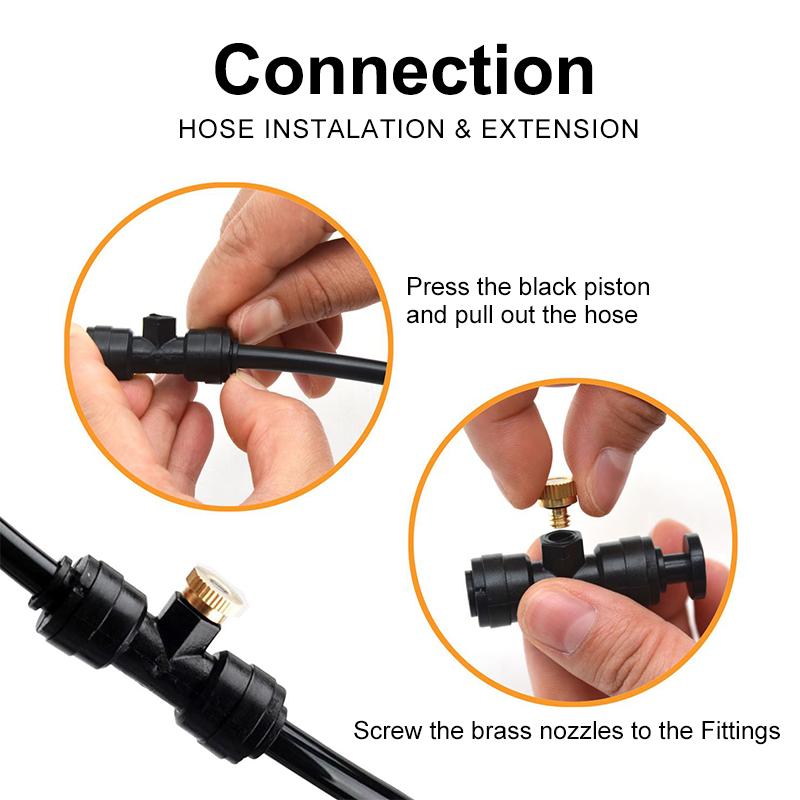 Connection

HOSE INSTALATION & EXTENSION

Press the black piston and pull out the hose

Screw the brass nozzles to the Fittings